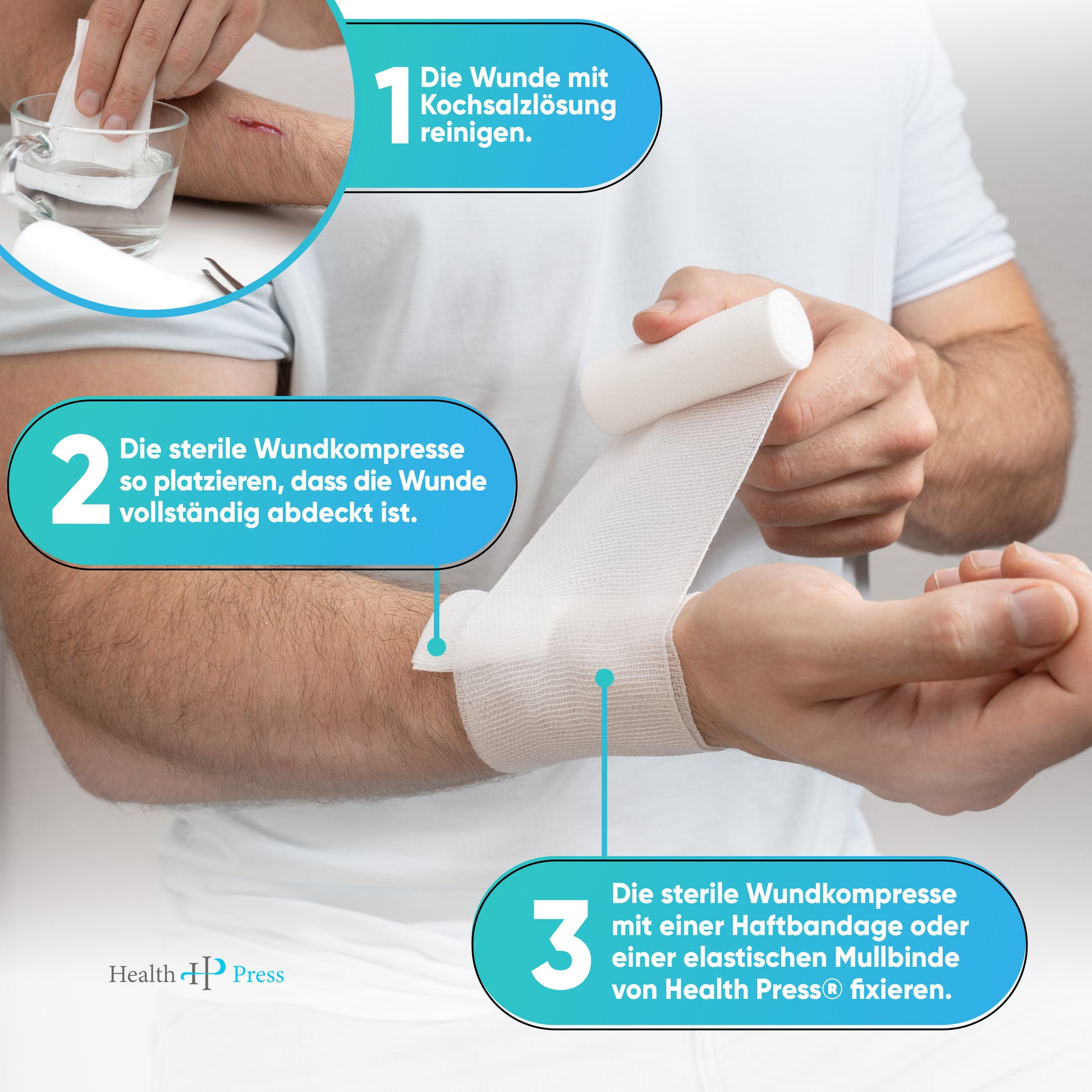 1 Die Wunde mit Kochsalzlösung reinigen.

2 Die sterile Wundkompresse so platzieren, dass die Wunde vollständig abdeckt ist.

3 Die sterile Wundkompresse mit einer Haftbandage oder einer elastischen Mullbinde von Health Press® fixieren.

Health HP Press